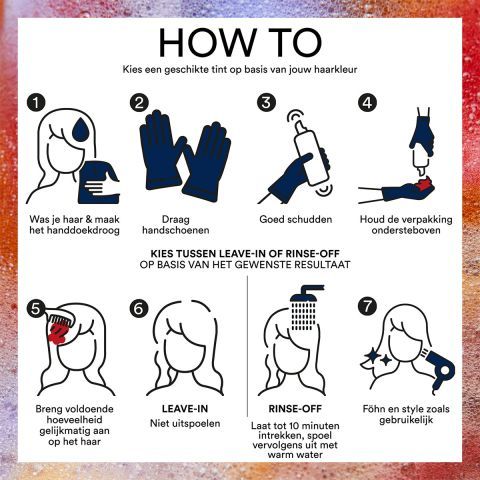 HOW TO

Kies een geschikte tint op basis van jouw haarkleur

1
Was je haar & maak het handdoekdroog

2
Draag handschoenen

3
Goed schudden

4
Houd de verpakking ondersteboven

KIES TUSSEN LEAVE-IN OF RINSE-OFF
OP BASIS VAN HET GEWENSTE RESULTAAT

5
Breng voldoende hoeveelheid gelijkmatig aan op het haar

6
LEAVE-IN
Niet uitspoelen

RINSE-OFF
Laat tot 10 minuten intrekken, spoel vervolgens uit met warm water

7
Föhn en style zoals gebruikelijk